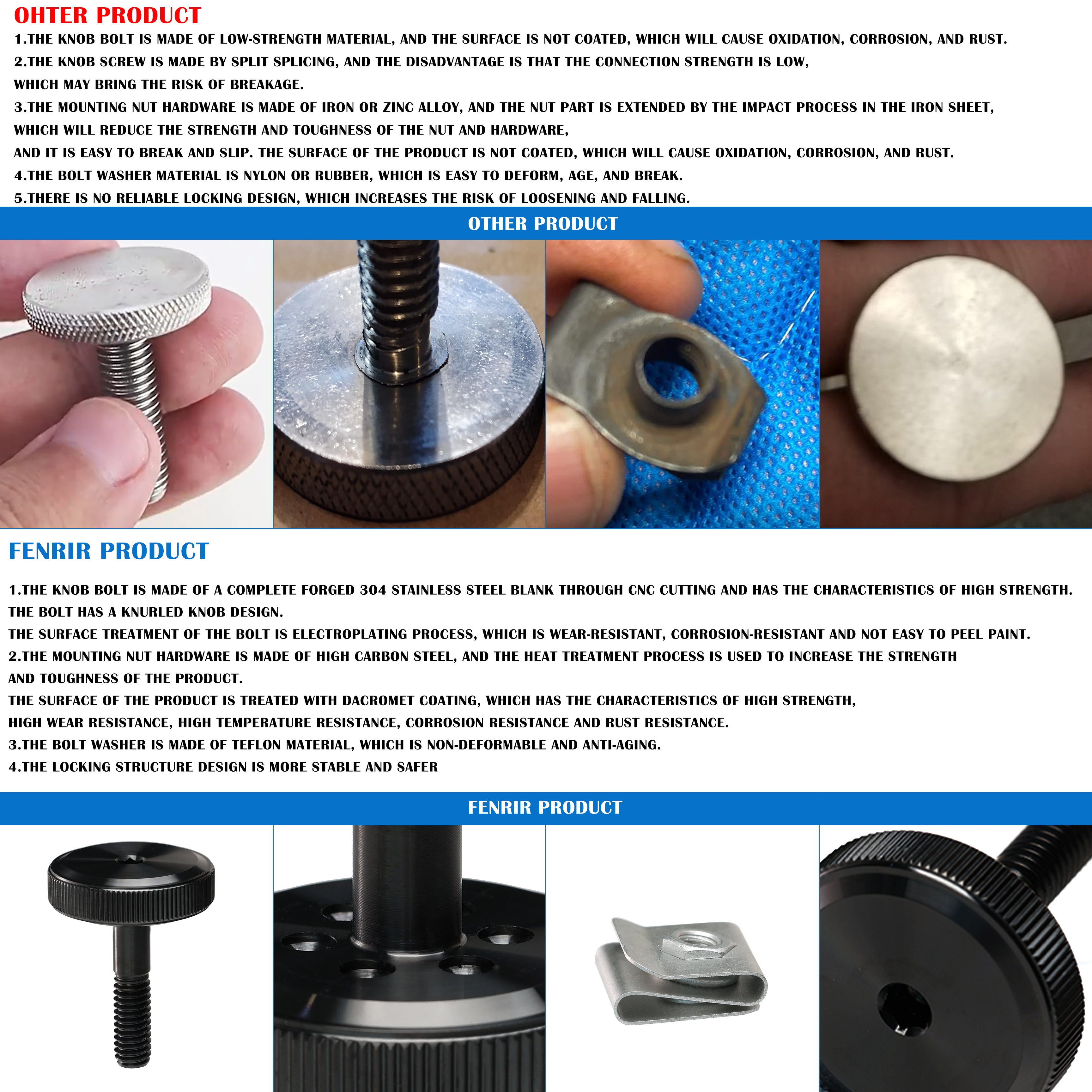 OHTER PRODUCT

1.THE KNOB BOLT IS MADE OF LOW-STRENGTH MATERIAL, AND THE SURFACE IS NOT COATED, WHICH WILL CAUSE OXIDATION, CORROSION, AND RUST.
2.THE KNOB SCREW IS MADE BY SPLIT SPLICING, AND THE DISADVANTAGE IS THAT THE CONNECTION STRENGTH IS LOW, WHICH MAY BRING THE RISK OF BREAKAGE.
3.THE MOUNTING NUT HARDWARE IS MADE OF IRON OR ZINC ALLOY, AND THE NUT PART IS EXTENDED BY THE IMPACT PROCESS IN THE IRON SHEET, WHICH WILL REDUCE THE STRENGTH AND TOUGHNESS OF THE NUT AND HARDWARE, AND IT IS EASY TO BREAK AND SLIP. THE SURFACE OF THE PRODUCT IS NOT COATED, WHICH WILL CAUSE OXIDATION, CORROSION, AND RUST.
4.THE BOLT WASHER MATERIAL IS NYLON OR RUBBER, WHICH IS EASY TO DEFORM, AGE, AND BREAK.
5.THERE IS NO RELIABLE LOCKING DESIGN, WHICH INCREASES THE RISK OF LOOSENING AND FALLING.

OTHER PRODUCT

FENRIR PRODUCT

1.THE KNOB BOLT IS MADE OF A COMPLETE FORGED 304 STAINLESS STEEL BLANK THROUGH CNC CUTTING AND HAS THE CHARACTERISTICS OF HIGH STRENGTH.
THE BOLT HAS A KNURLED KNOB DESIGN.
THE SURFACE TREATMENT OF THE BOLT IS ELECTROPLATING PROCESS, WHICH IS WEAR-RESISTANT, CORROSION-RESISTANT AND NOT EASY TO PEEL PAINT.
2.THE MOUNTING NUT HARDWARE IS MADE OF HIGH CARBON STEEL, AND THE HEAT TREATMENT PROCESS IS USED TO INCREASE THE STRENGTH AND TOUGHNESS OF THE PRODUCT.
THE SURFACE OF THE PRODUCT IS TREATED WITH DACROMET COATING, WHICH HAS THE CHARACTERISTICS OF HIGH STRENGTH, HIGH WEAR RESISTANCE, HIGH TEMPERATURE RESISTANCE, CORROSION RESISTANCE AND RUST RESISTANCE.
3.THE BOLT WASHER IS MADE OF TEFLON MATERIAL, WHICH IS NON-DEFORMABLE AND ANTI-AGING.
4.THE LOCKING STRUCTURE DESIGN IS MORE STABLE AND SAFER

FENRIR PRODUCT