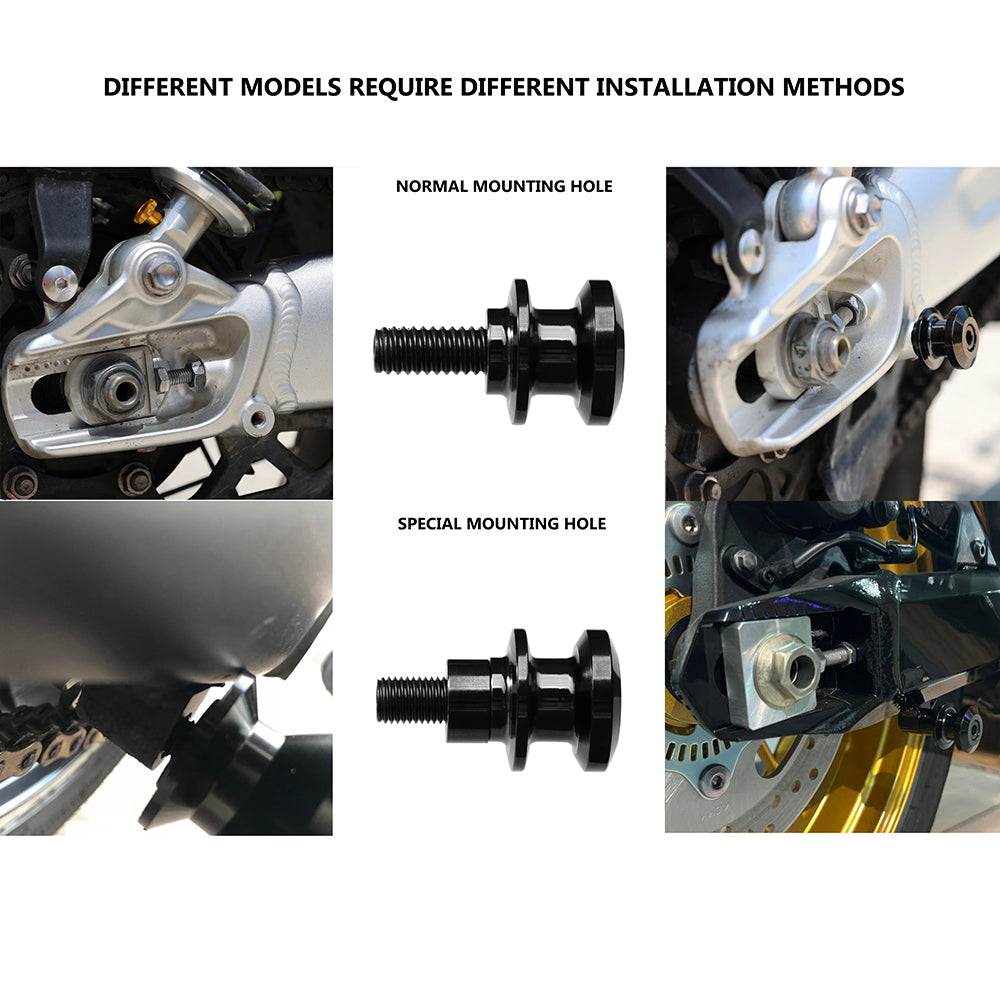 DIFFERENT MODELS REQUIRE DIFFERENT INSTALLATION METHODS

NORMAL MOUNTING HOLE

SPECIAL MOUNTING HOLE